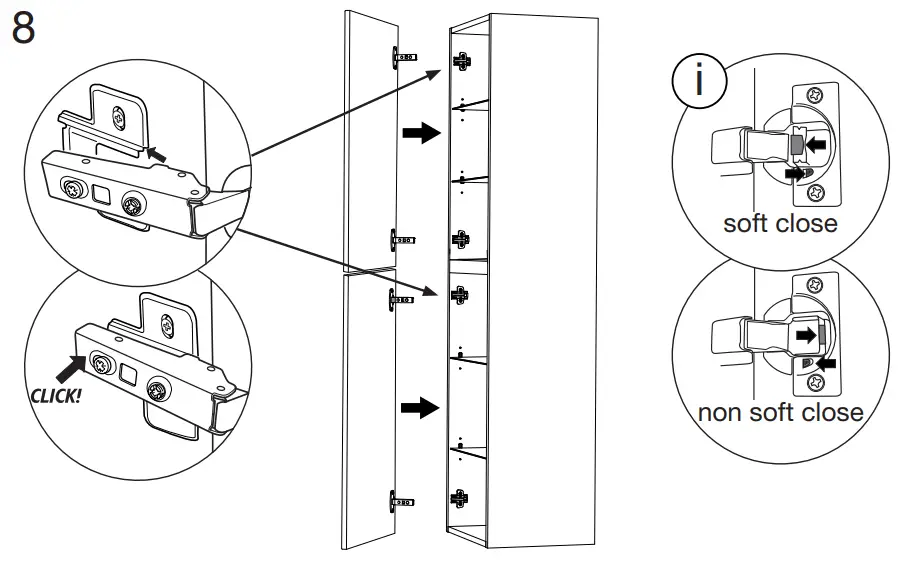 8

CLICK!

i

soft close

non soft close