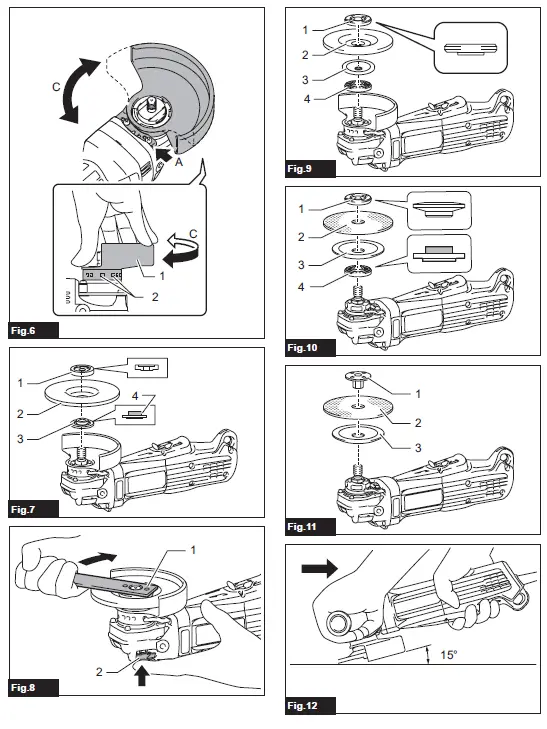 C

A

C

1

2

Fig.6

1

2

3

4

Fig.7

1

2

Fig.8

1

2

3

4

Fig.9

1

2

3

4

Fig.10

1

2

3

Fig.11

15°

Fig.12