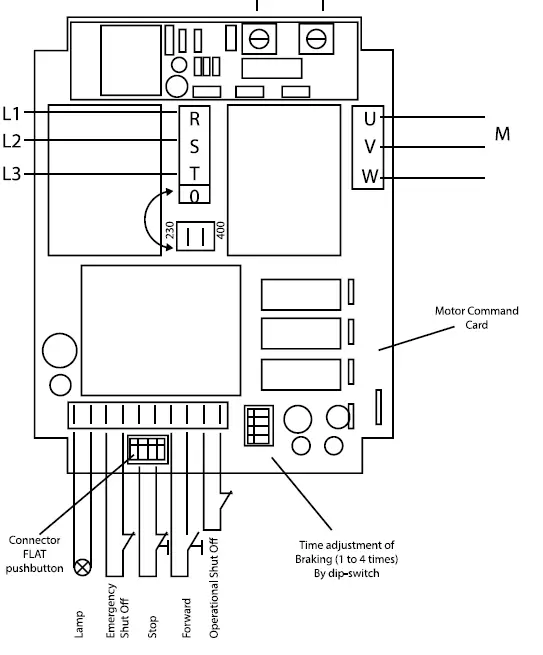 L1
L2
L3
R
S
T
0
230
400
U
V
W
M
Motor Command Card
Connector FLAT pushbutton
Time adjustment of Braking (1 to 4 times) By dip-switch
Lamp
Emergency Shut Off
Stop
Forward
Operational Shut Off