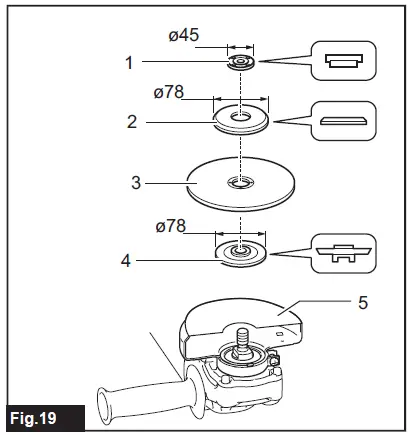 ø45
1
ø78
2
3
ø78
4
5
Fig.19