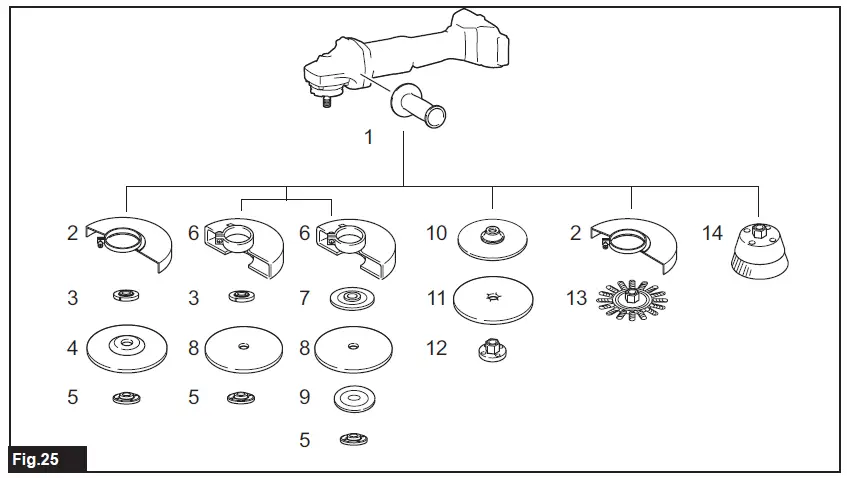 1

2
3
4
5

6
3
8
5

6
7
8
9
5

10
11
12

2
13

14

Fig.25