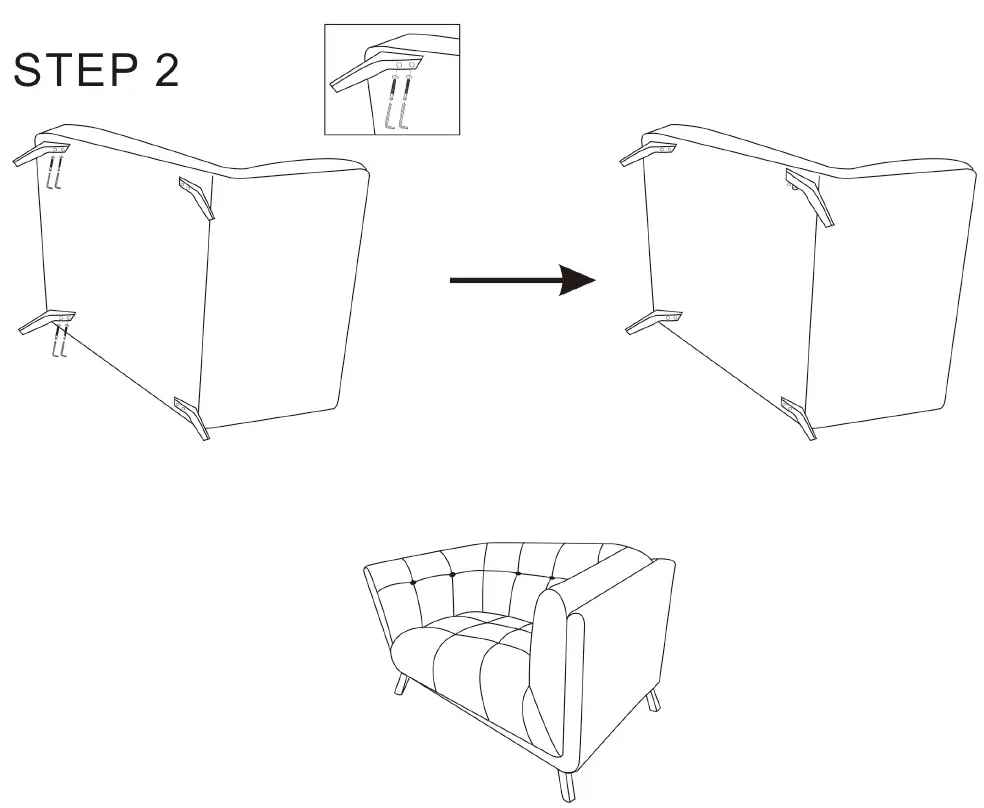 STEP 2