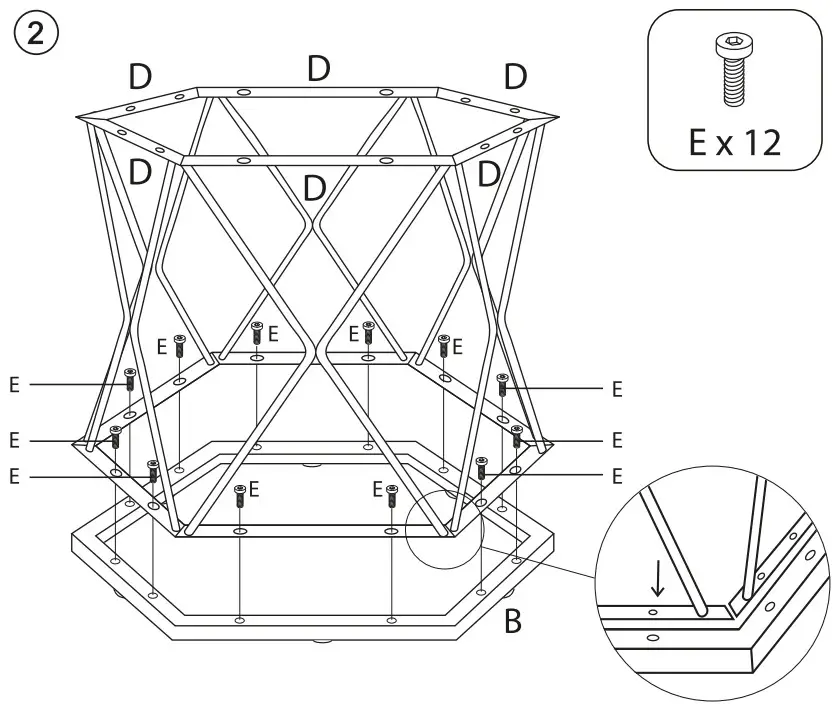 2

E x 12

D D D
D D D

E E E E
E E
E E
E E
E E

B