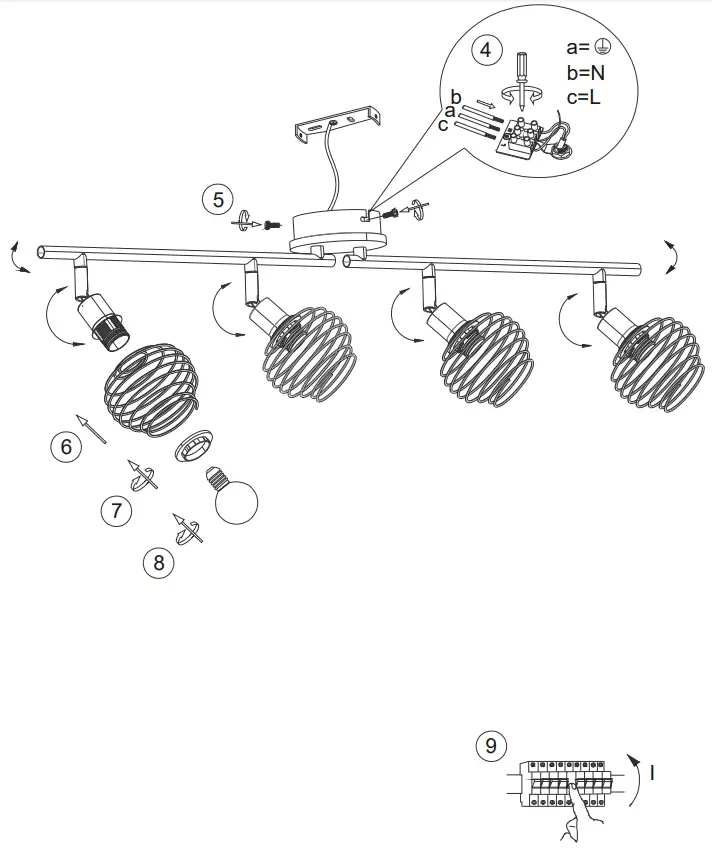 4
a= ⏚
b=N
c=L
b
a
c
5
6
7
8
9
I