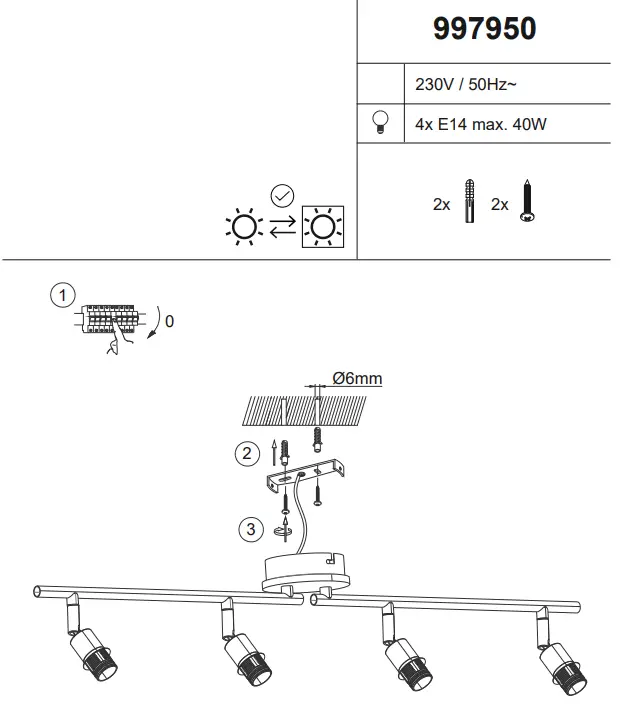 997950

230V / 50Hz~

4x E14 max. 40W

2x 2x

1

0

Ø6mm

2

3