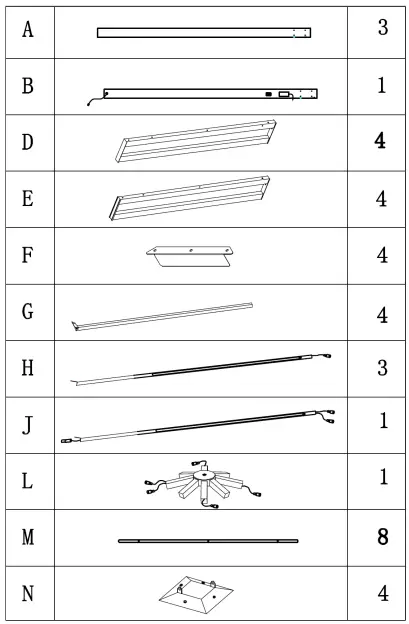 | A |  | 3 |
|---|---|---|
| B |  | 1 |
| D |  | 4 |
| E |  | 4 |
| F |  | 4 |
| G |  | 4 |
| H |  | 3 |
| J |  | 1 |
| L |  | 1 |
| M |  | 8 |
| N |  | 4 |