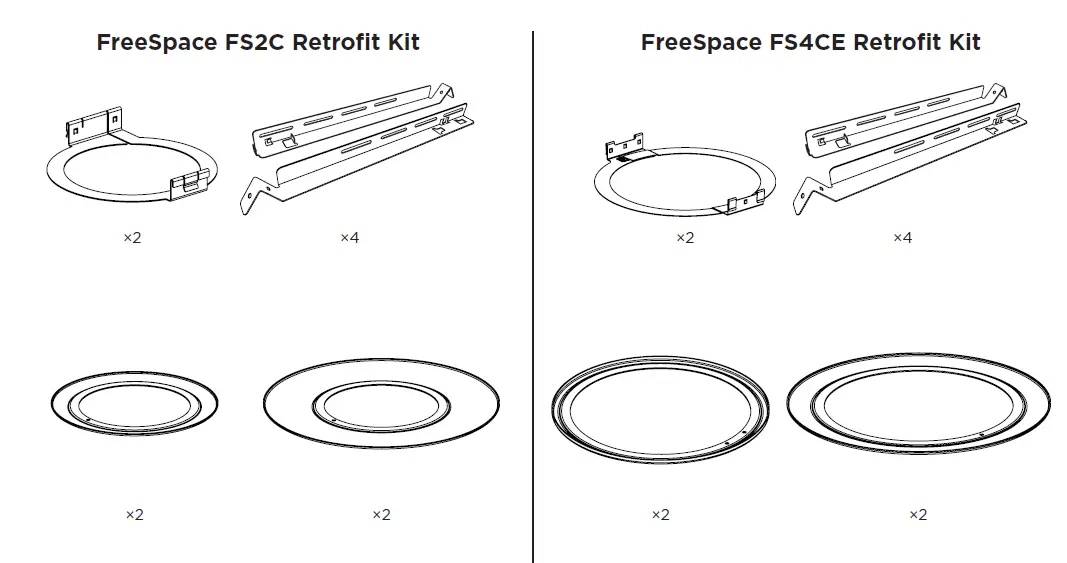 FreeSpace FS2C Retrofit Kit

×2

×4

×2

×2

FreeSpace FS4CE Retrofit Kit

×2

×4

×2

×2