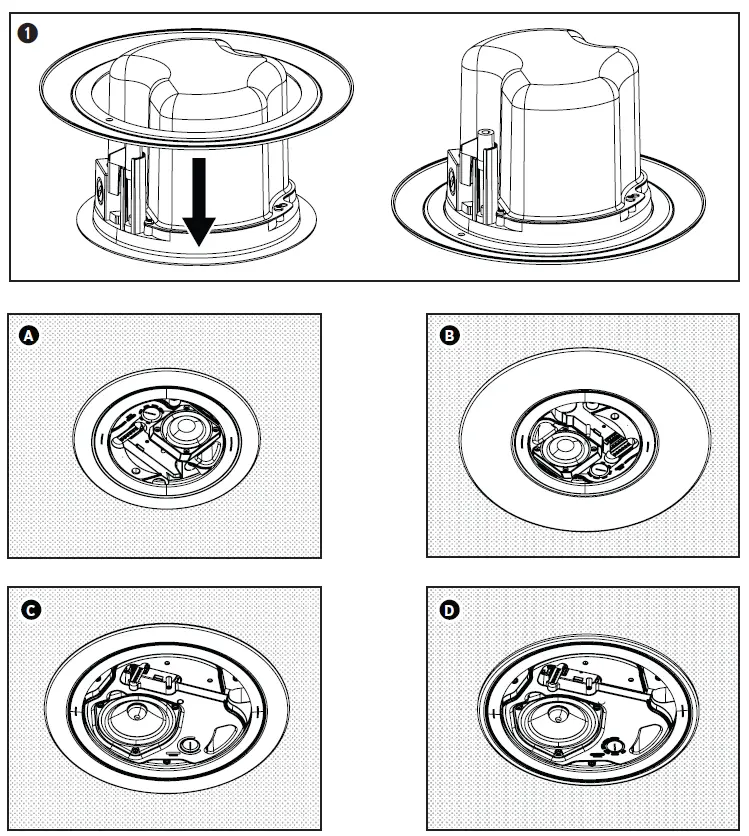 1

A

B

C

D