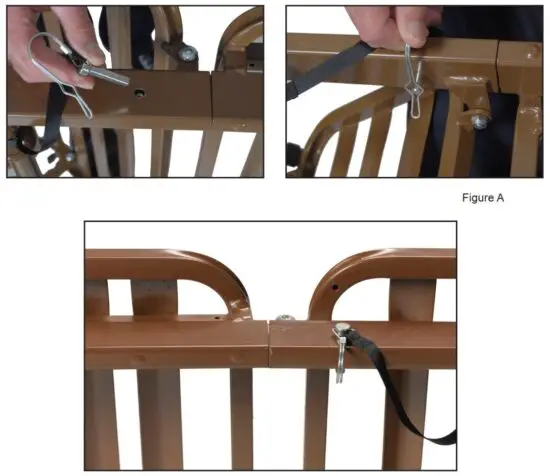 Figure A