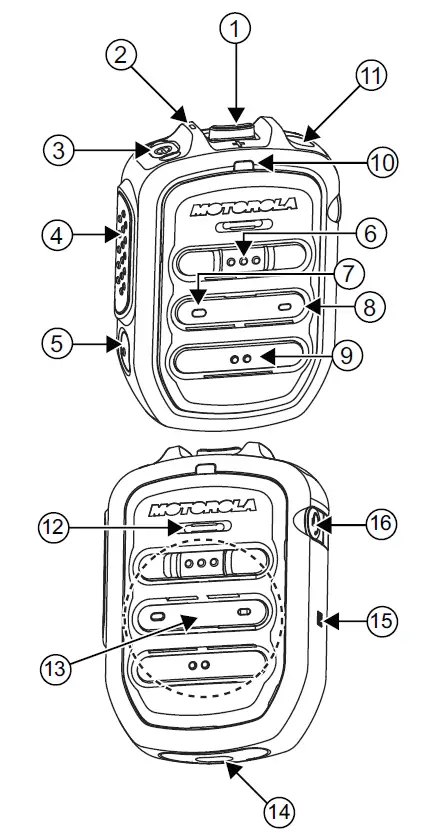 1
2
11
3
10
MOTOROLA
4
6
7
8
5
9
MOTOROLA
12
16
15
13
14