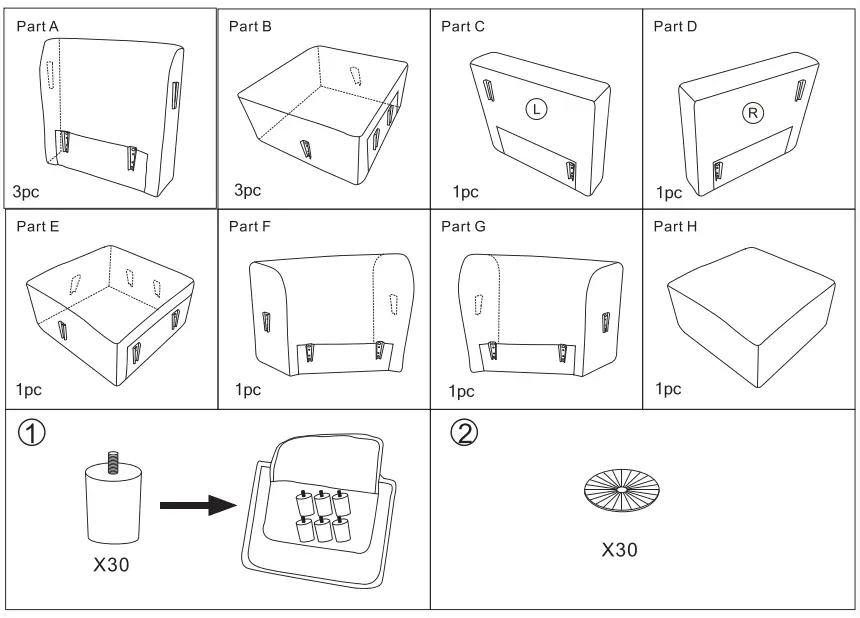 Part A
3pc

Part B
3pc

Part C
L
1pc

Part D
R
1pc

Part E
1pc

Part F
1pc

Part G
1pc

Part H
1pc

①
X30

②
X30