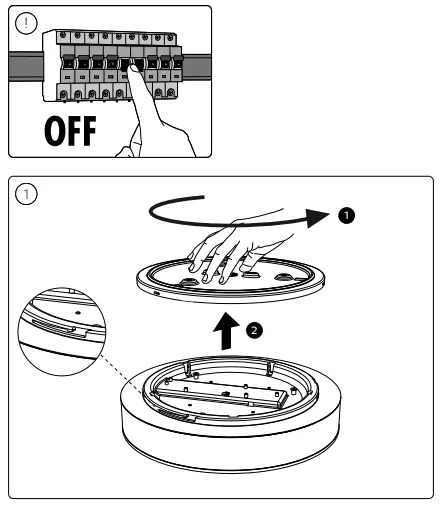 !

OFF

1

1

2