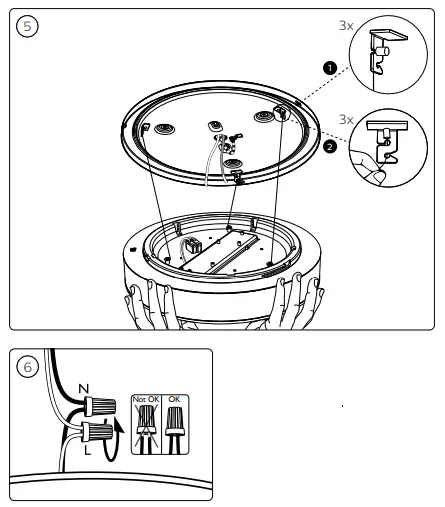 5

3x

1

3x

2

6

N

L

Not OK

OK