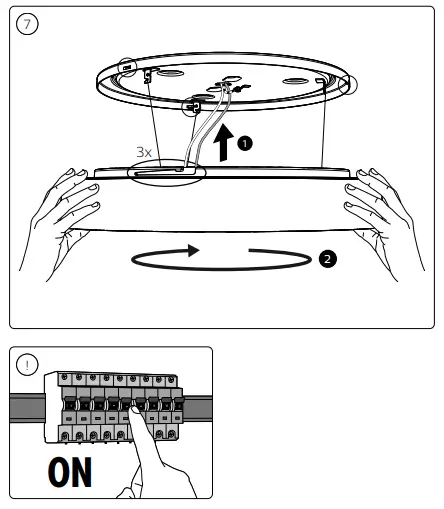 7

3x

1

2

!

ON