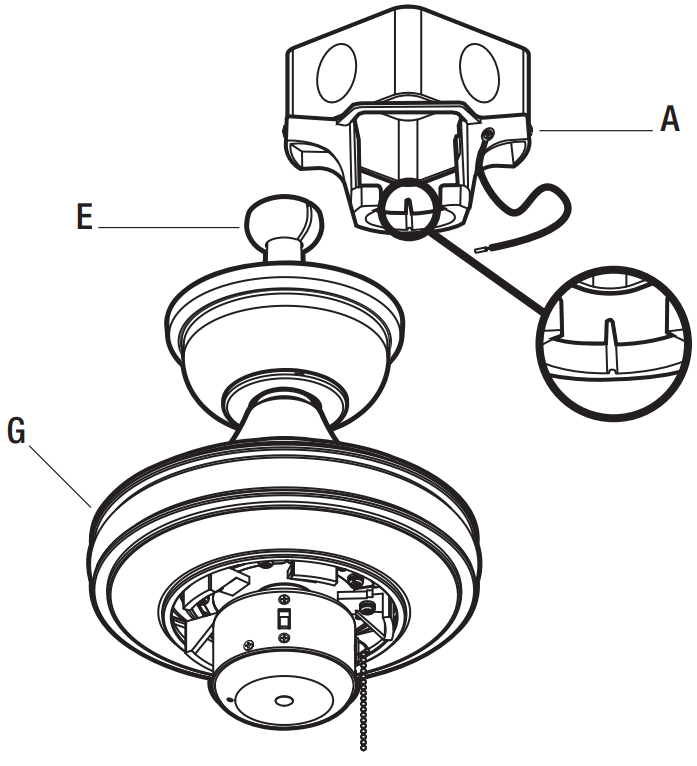 A

E

G