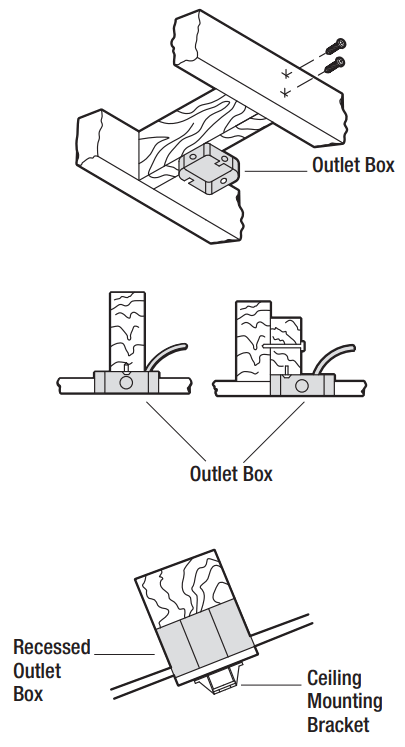 Outlet Box

Outlet Box

Recessed Outlet Box

Ceiling Mounting Bracket