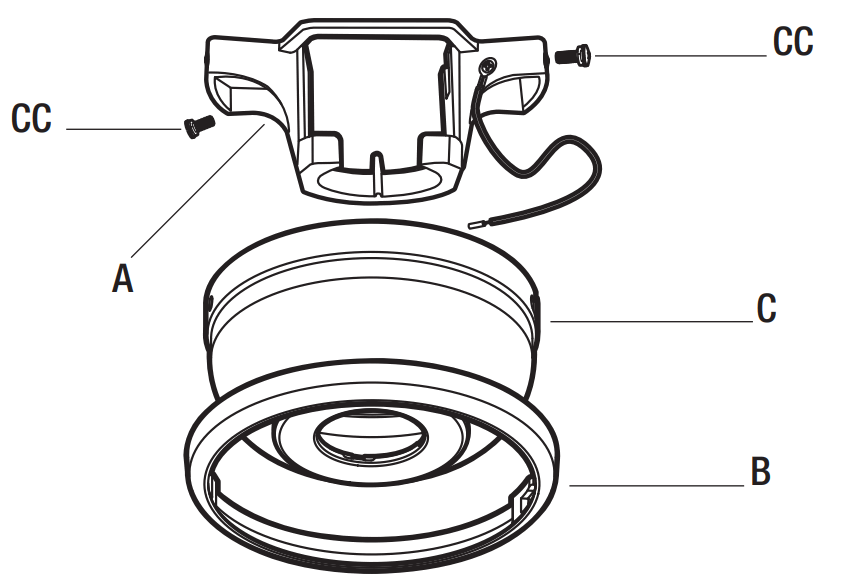 CC
CC
A
C
B