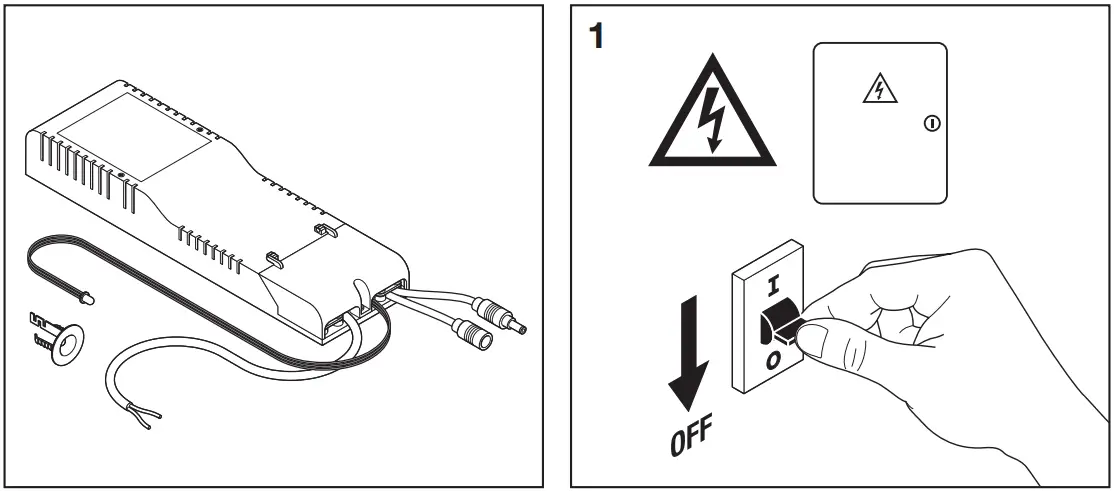 1

I

O

OFF