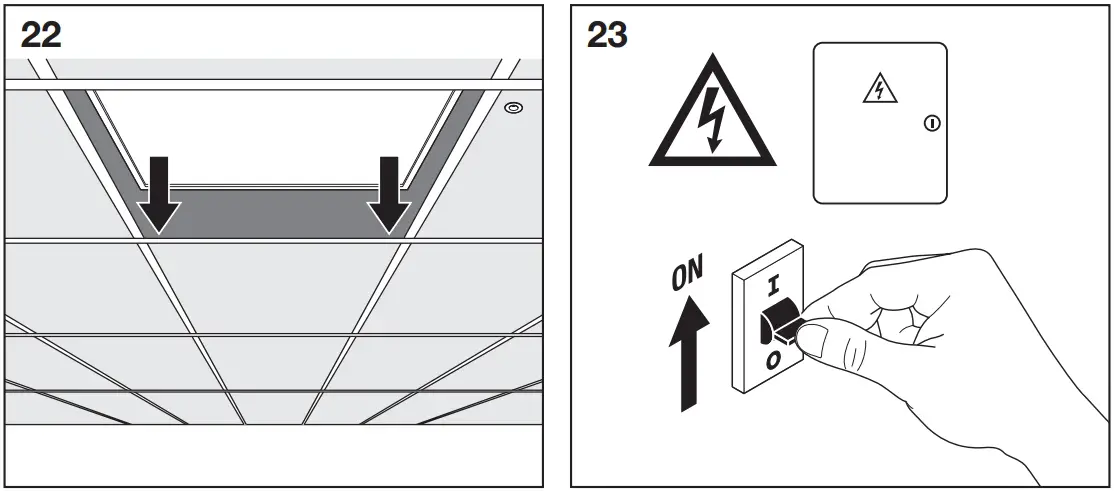 22

23

ON

I

O