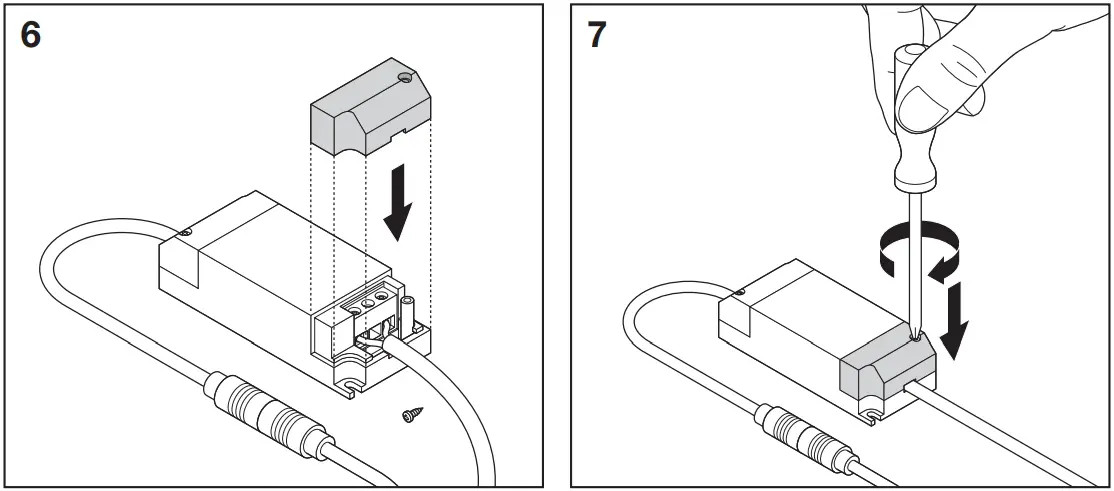 6

7