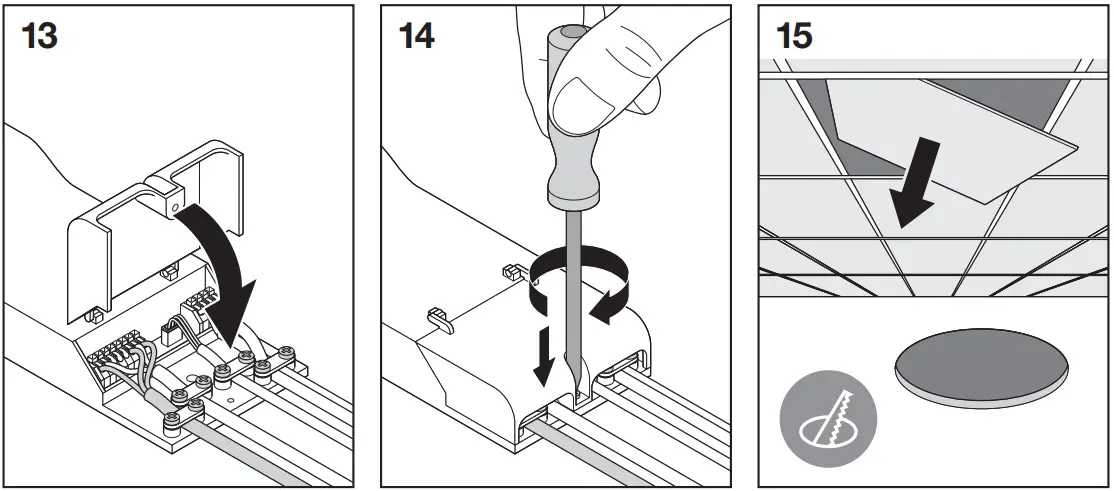 13

14

15