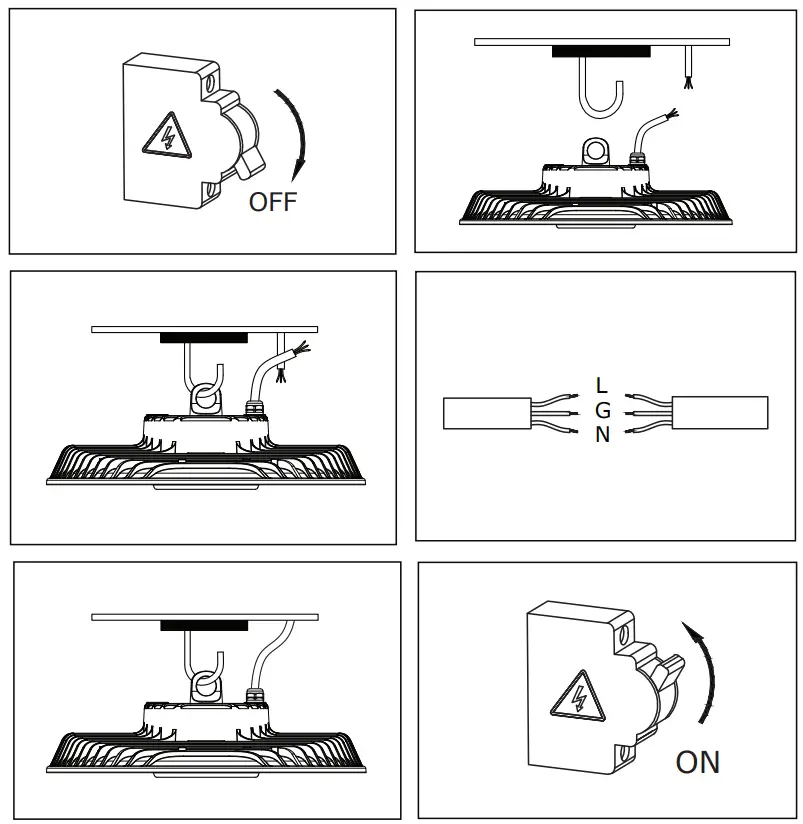 OFF

L
G
N

ON