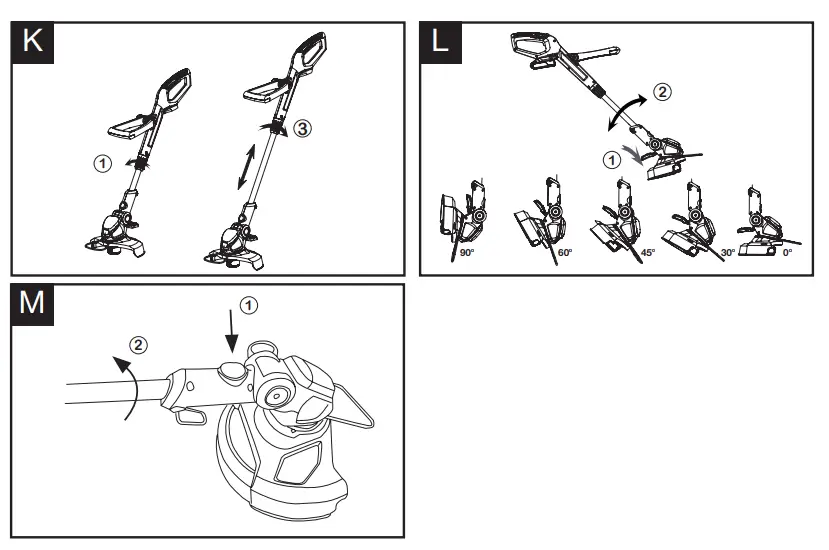 K

1

3

L

2

1

90°

60°

45°

30°

0°

M

1

2