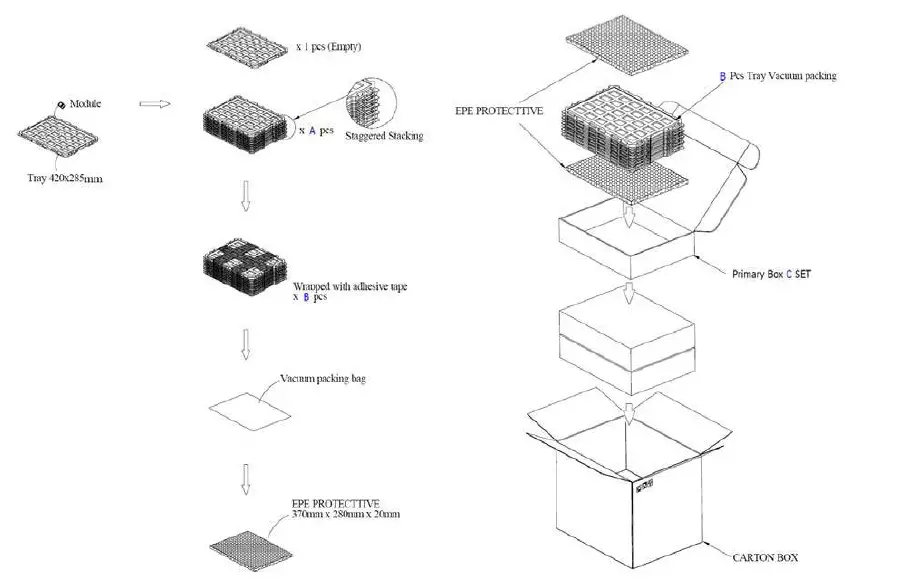 Module

Tray 420x285mm

x 1 pcs (Empty)

x A pcs

Staggered Stacking

Wrapped with adhesive tape x B pcs

Vacuum packing bag

EPE PROTECTTIVE 370mm x 280mm x 20mm

EPE PROTECTTIVE

B Pcs Tray Vacuum packing

Primary Box C SET

CARTON BOX