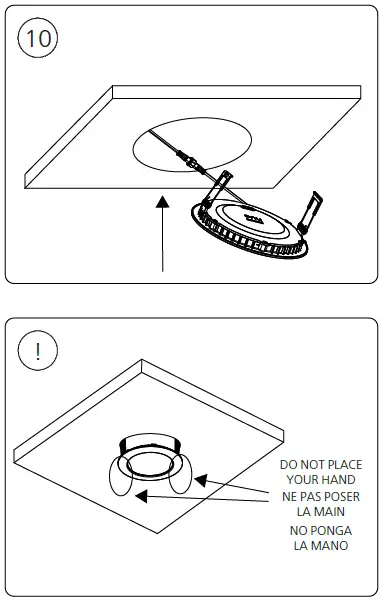 10

!

DO NOT PLACE YOUR HAND
NE PAS POSER LA MAIN
NO PONGA LA MANO