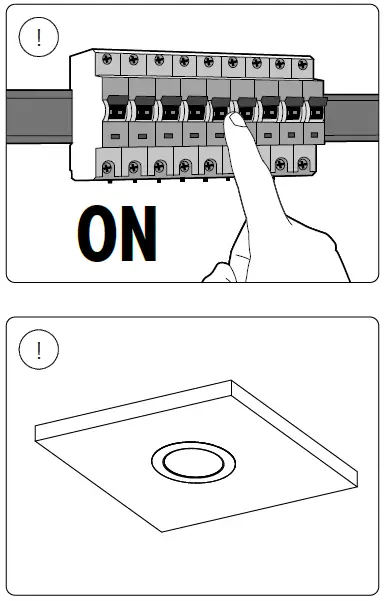 !

ON

!