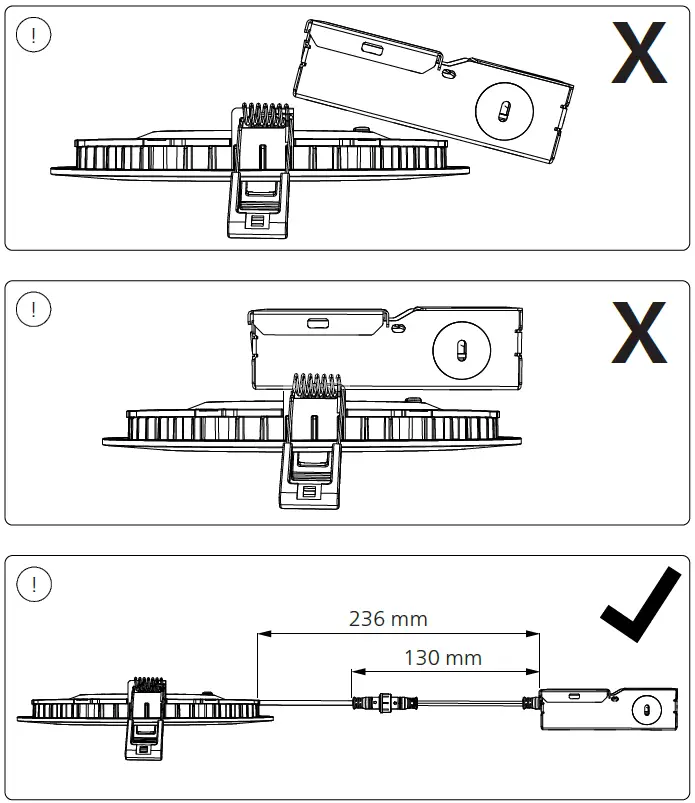 !

X

!

X

!

236 mm

130 mm