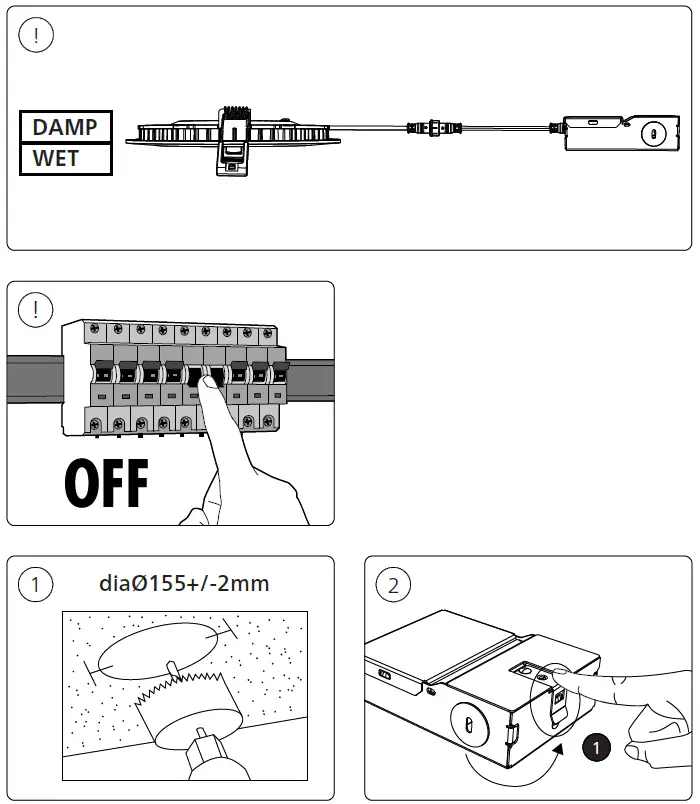 !

DAMP
WET

!

OFF

1 diaØ155+/-2mm

2

1