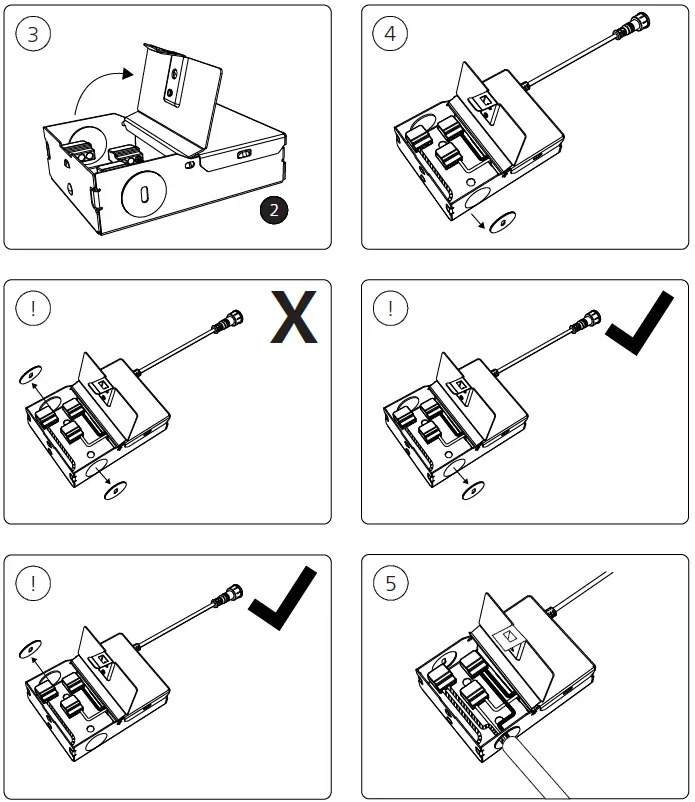 3

2

4

!

X

!

!

5