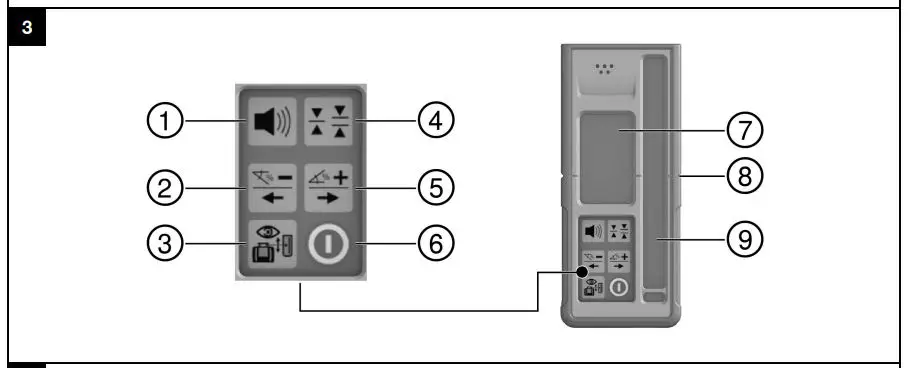 3

①
②
③
④
⑤
⑥
⑦
⑧
⑨