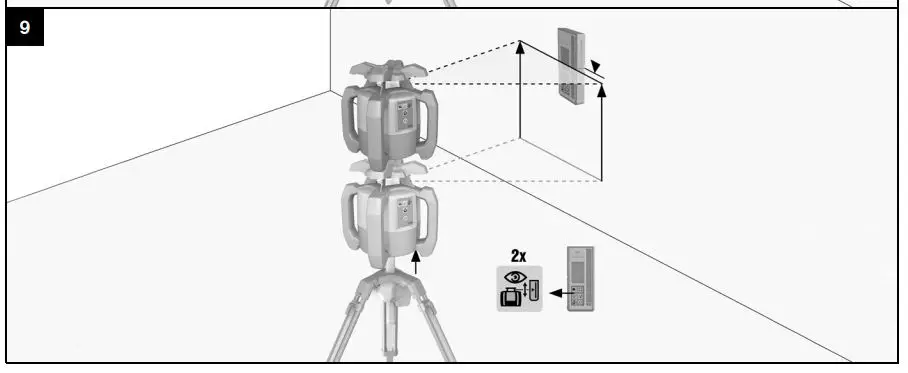 9

2x