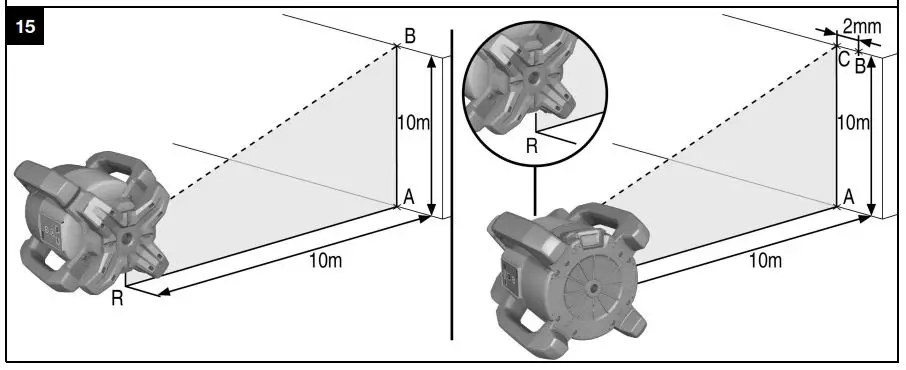 15

B

10m

A

10m

R

R

2mm

C

B

10m

A

10m