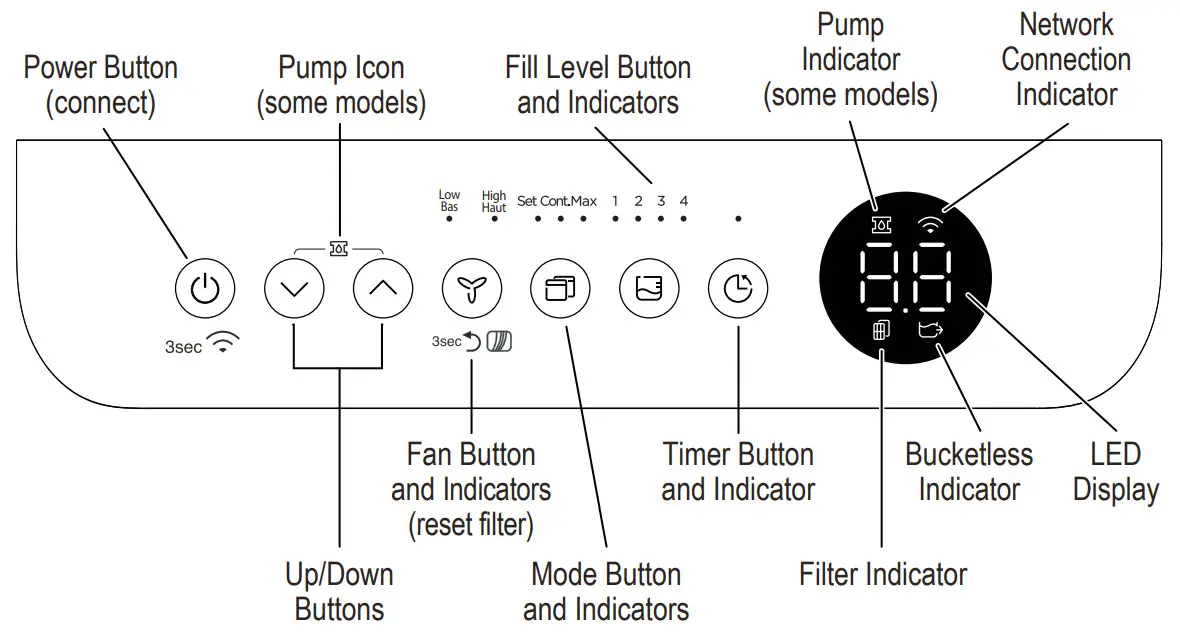 Power Button (connect)

Pump Icon (some models)

Fill Level Button and Indicators

Pump Indicator (some models)

Network Connection Indicator

Low Bas

High Haut

Set Cont. Max 1 2 3 4

3sec

3sec

Fan Button and Indicators (reset filter)

Timer Button and Indicator

Bucketless Indicator

LED Display

Up/Down Buttons

Mode Button and Indicators

Filter Indicator