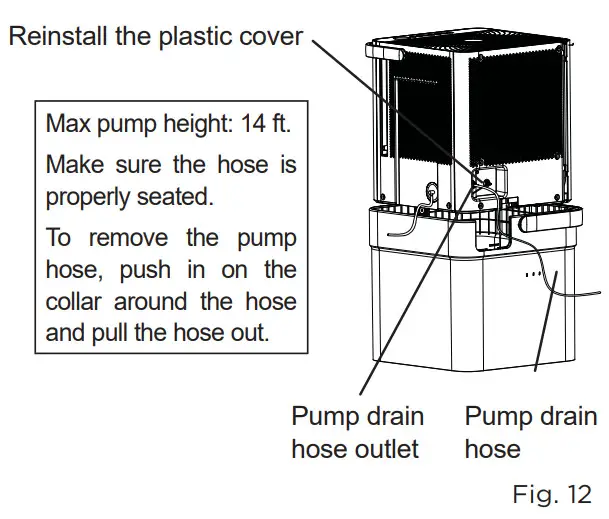 Reinstall the plastic cover

Max pump height: 14 ft.

Make sure the hose is properly seated.

To remove the pump hose, push in on the collar around the hose and pull the hose out.

Pump drain hose outlet

Pump drain hose

Fig. 12