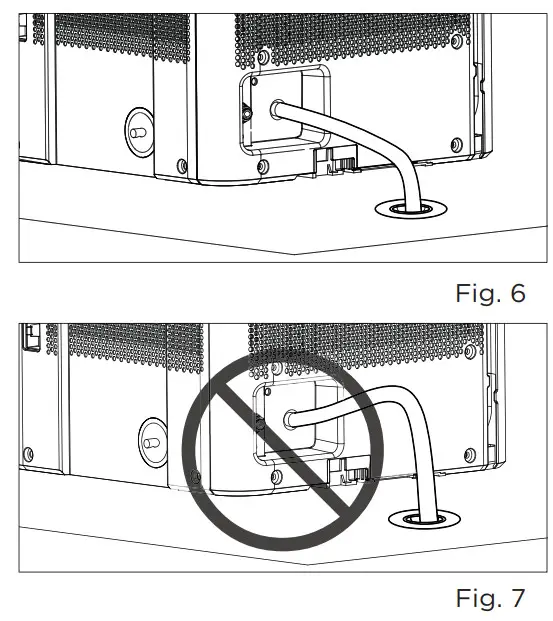 Fig. 6

Fig. 7