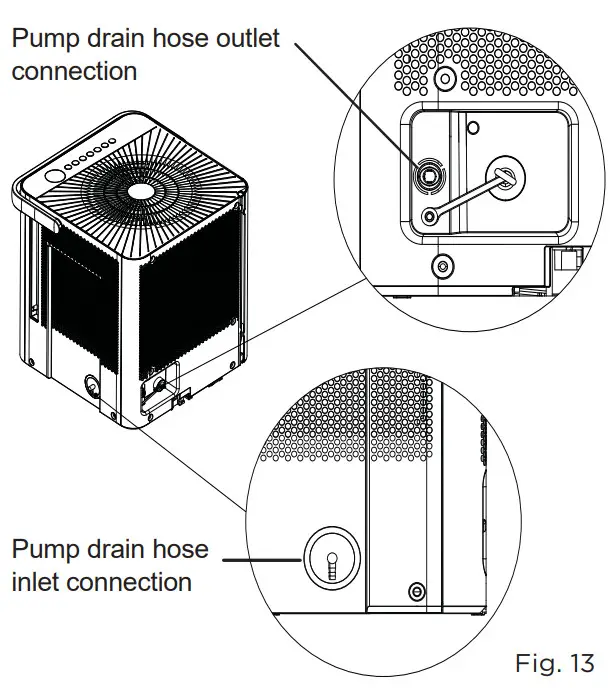 Pump drain hose outlet connection

Pump drain hose inlet connection

Fig. 13