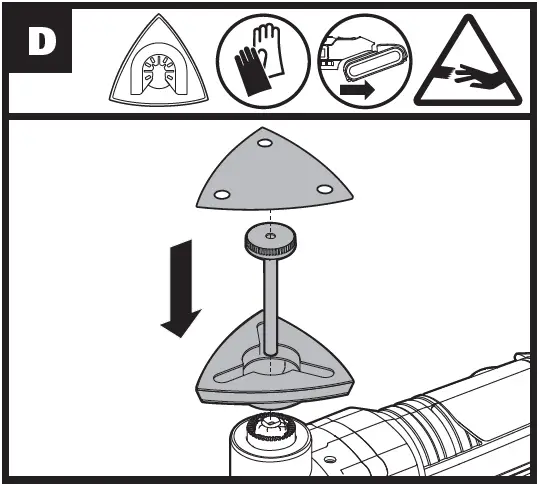 D