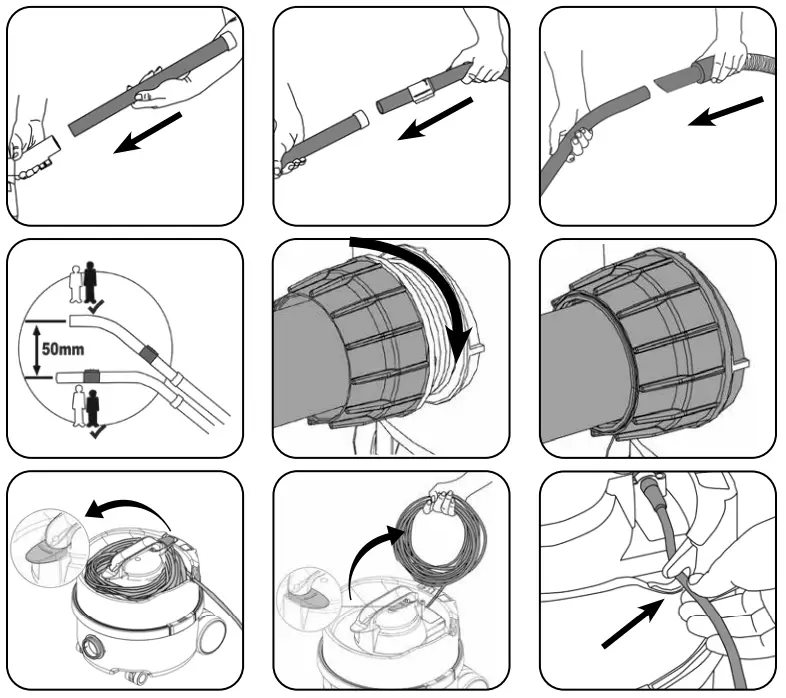 50mm