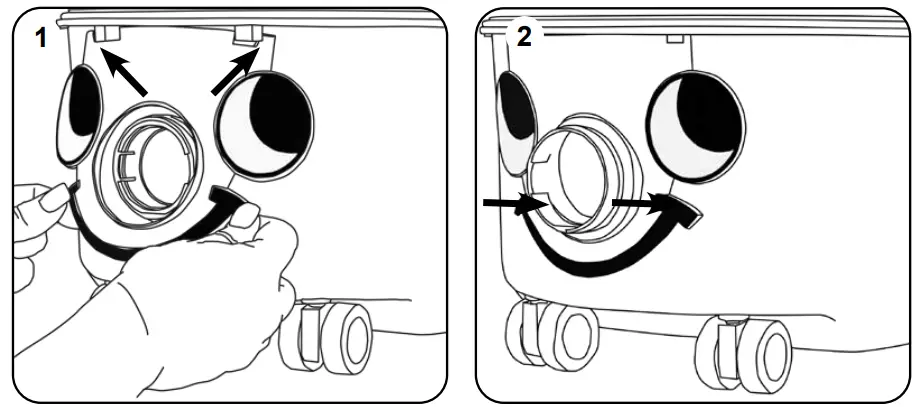 1

2