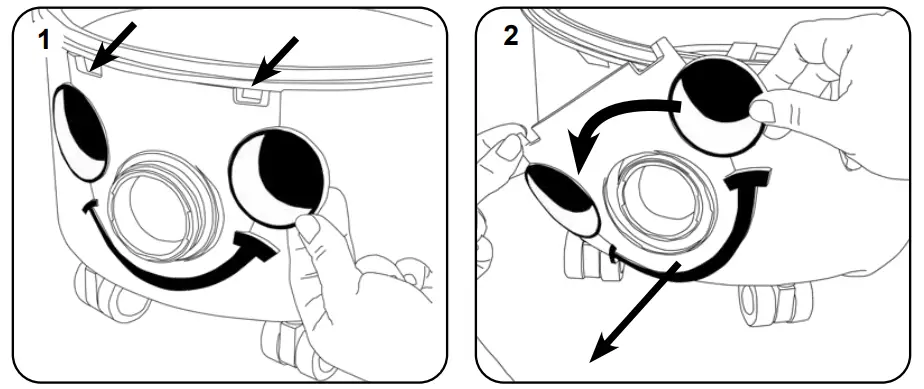 1

2