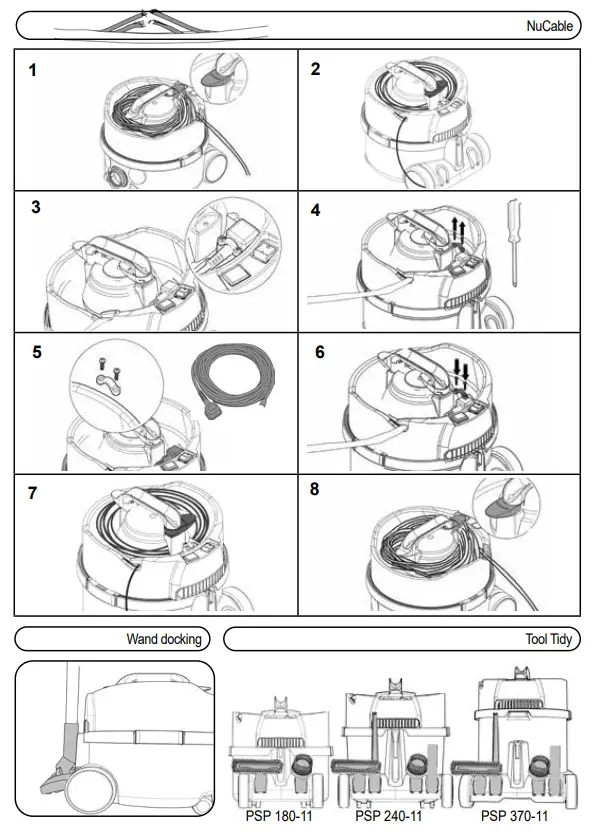 NuCable

1

2

3

4

5

6

7

8

Wand docking

Tool Tidy

PSP 180-11

PSP 240-11

PSP 370-11