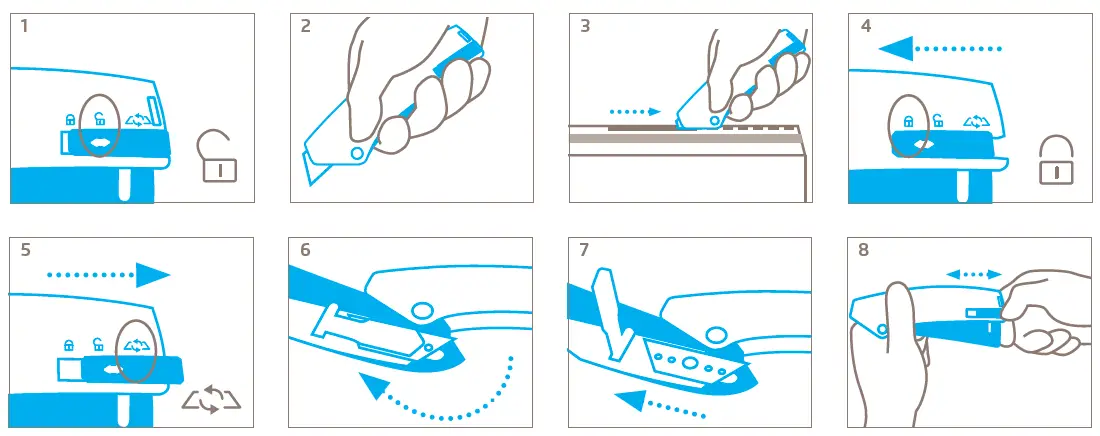 1

2

3

4

5

6

7

8