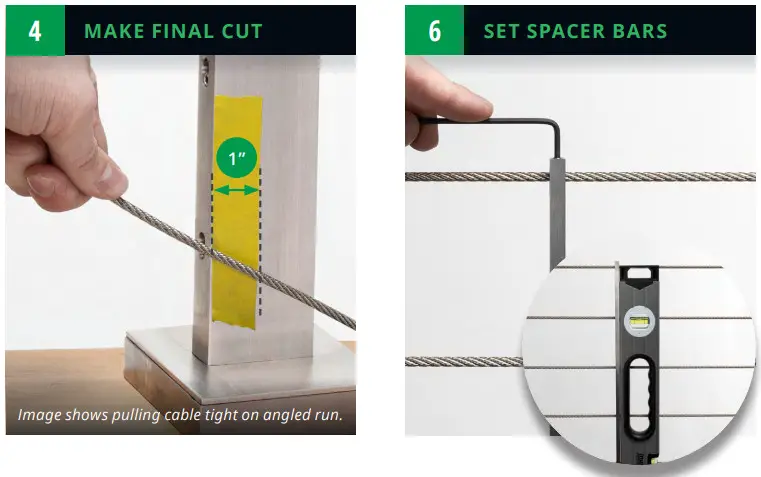 4 MAKE FINAL CUT

1"

Image shows pulling cable tight on angled run.

6 SET SPACER BARS