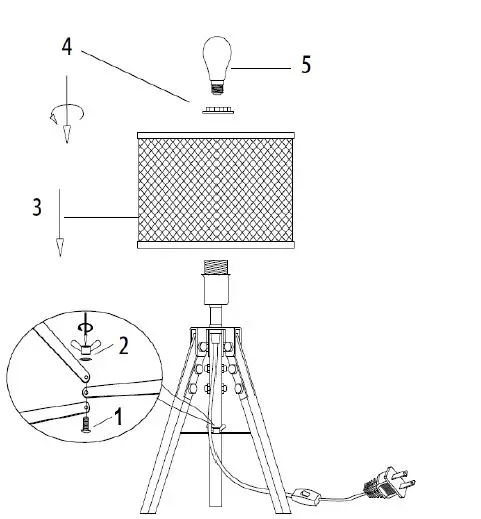 4
5
3
2
1