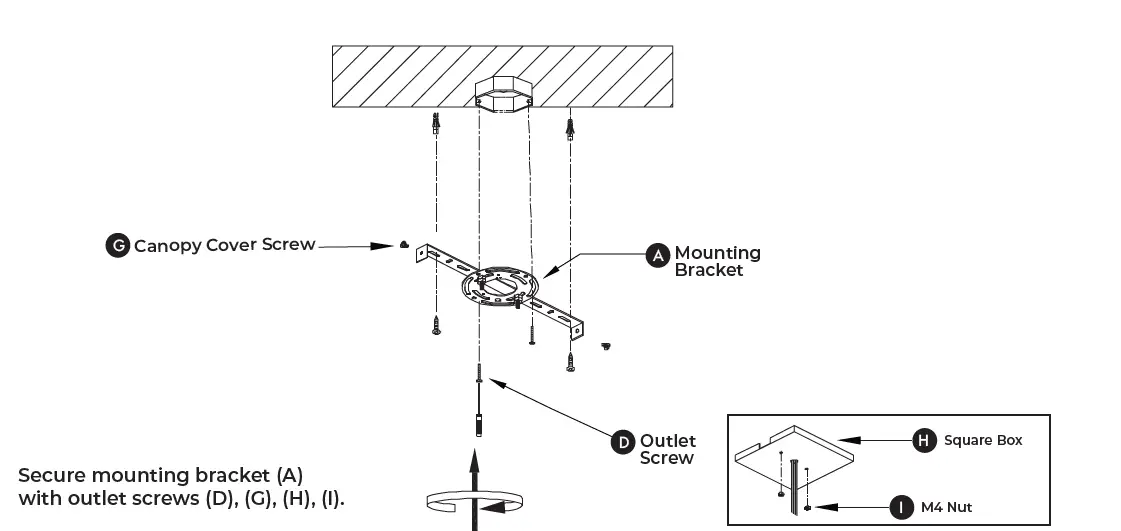 G Canopy Cover Screw

A Mounting Bracket

D Outlet Screw

H Square Box

I M4 Nut

Secure mounting bracket (A) with outlet screws (D), (G), (H), (I).