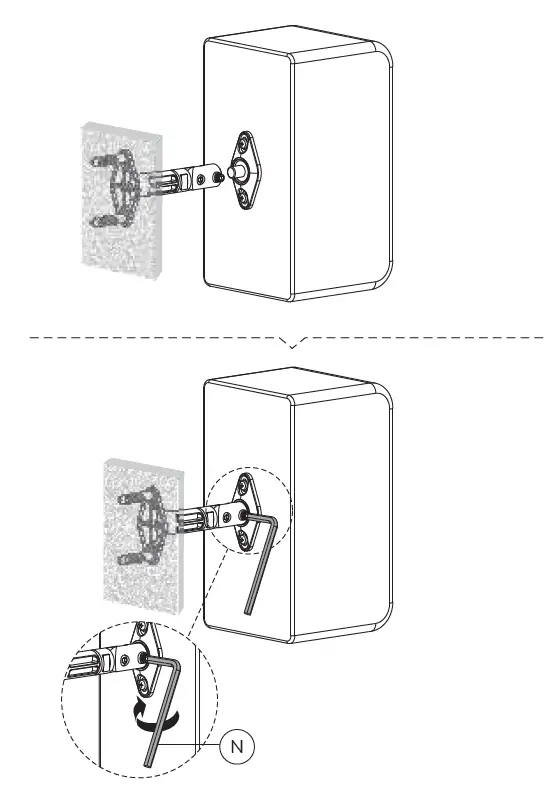 N